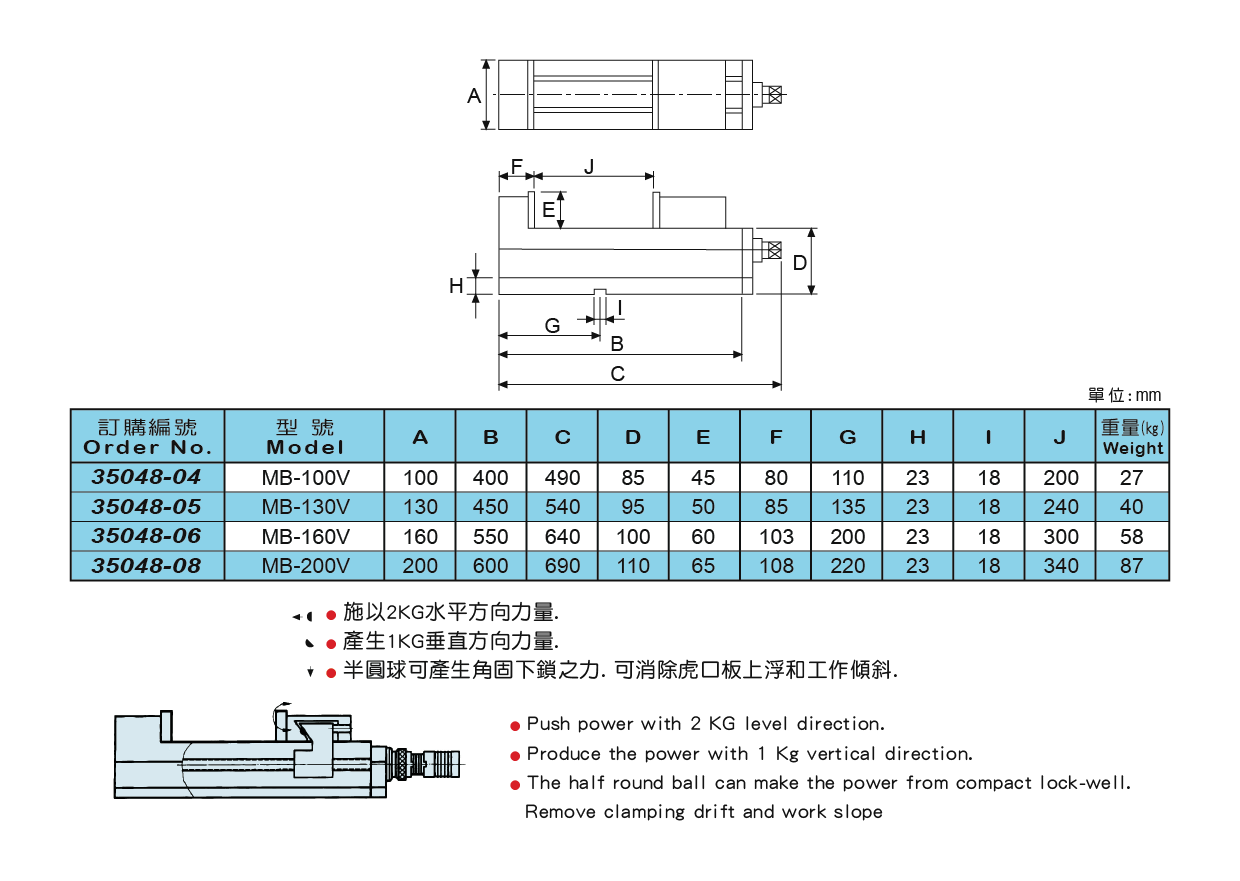 A

F J
E
D
H
I
G
B
C

單位:mm

| 訂購編號 Order No. | 型 號 Model | A | B | C | D | E | F | G | H | I | J | 重量(kg) Weight |
|---|---|---|---|---|---|---|---|---|---|---|---|---|
| 35048-04 | MB-100V | 100 | 400 | 490 | 85 | 45 | 80 | 110 | 23 | 18 | 200 | 27 |
| 35048-05 | MB-130V | 130 | 450 | 540 | 95 | 50 | 85 | 135 | 23 | 18 | 240 | 40 |
| 35048-06 | MB-160V | 160 | 550 | 640 | 100 | 60 | 103 | 200 | 23 | 18 | 300 | 58 |
| 35048-08 | MB-200V | 200 | 600 | 690 | 110 | 65 | 108 | 220 | 23 | 18 | 340 | 87 |

● 施以2KG水平方向力量.
● 產生1KG垂直方向力量.
● 半圓球可產生角固下鎖之力. 可消除虎口板上浮和工作傾斜.

● Push power with 2 KG level direction.
● Produce the power with 1 Kg vertical direction.
● The half round ball can make the power from compact lock-well. Remove clamping drift and work slope